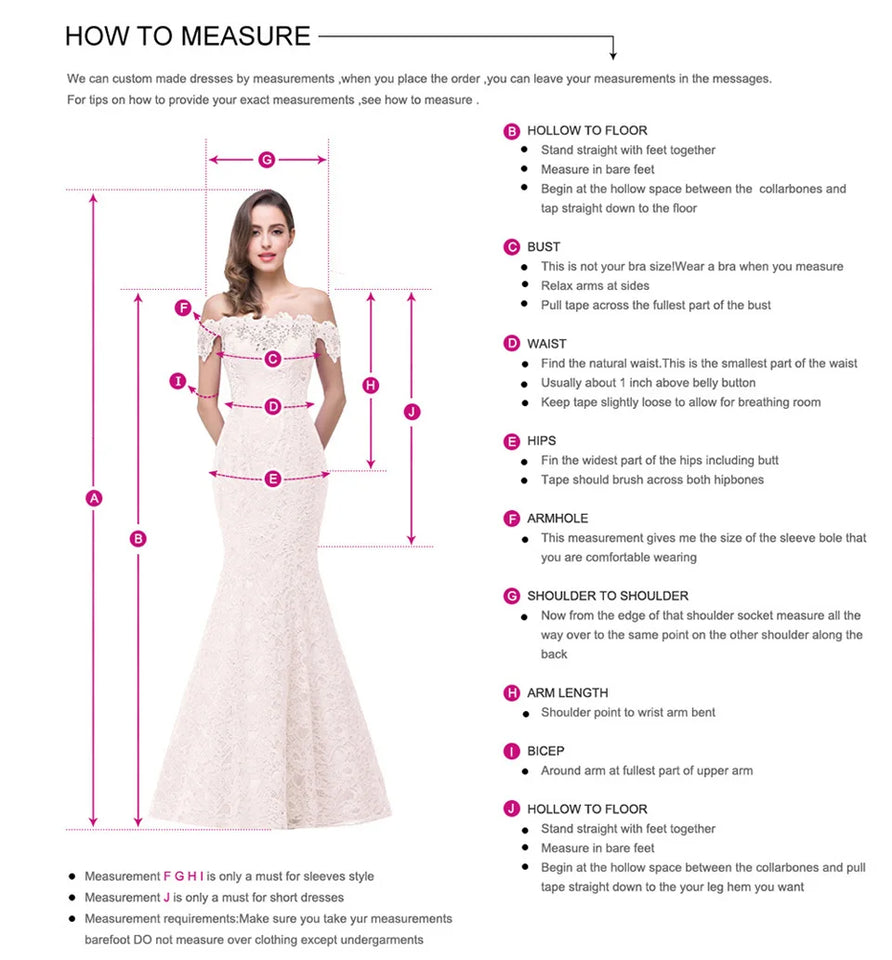 HOW TO MEASURE

We can custom made dresses by measurements ,when you place the order ,you can leave your measurements in the messages.
For tips on how to provide your exact measurements ,see how to measure .

G
F
C
I
D
H
J
E
A
B

B HOLLOW TO FLOOR
- Stand straight with feet together
- Measure in bare feet
- Begin at the hollow space between the collarbones and tap straight down to the floor

C BUST
- This is not your bra size!Wear a bra when you measure
- Relax arms at sides
- Pull tape across the fullest part of the bust

D WAIST
- Find the natural waist.This is the smallest part of the waist
- Usually about 1 inch above belly button
- Keep tape slightly loose to allow for breathing room

E HIPS
- Fin the widest part of the hips including butt
- Tape should brush across both hipbones

F ARMHOLE
- This measurement gives me the size of the sleeve bole that you are comfortable wearing

G SHOULDER TO SHOULDER
- Now from the edge of that shoulder socket measure all the way over to the same point on the other shoulder along the back

H ARM LENGTH
- Shoulder point to wrist arm bent

I BICEP
- Around arm at fullest part of upper arm

J HOLLOW TO FLOOR
- Stand straight with feet together
- Measure in bare feet
- Begin at the hollow space between the collarbones and pull tape straight down to the your leg hem you want

- Measurement F G H I is only a must for sleeves style
- Measurement J is only a must for short dresses
- Measurement requirements:Make sure you take yur measurements barefoot DO not measure over clothing except undergarments